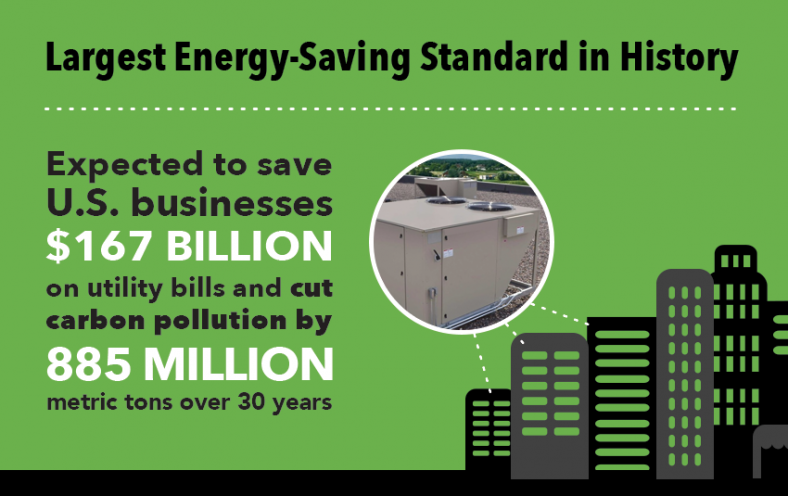 Largest Energy-Saving Standard in History

Expected to save U.S. businesses $167 BILLION on utility bills and cut carbon pollution by 885 MILLION metric tons over 30 years